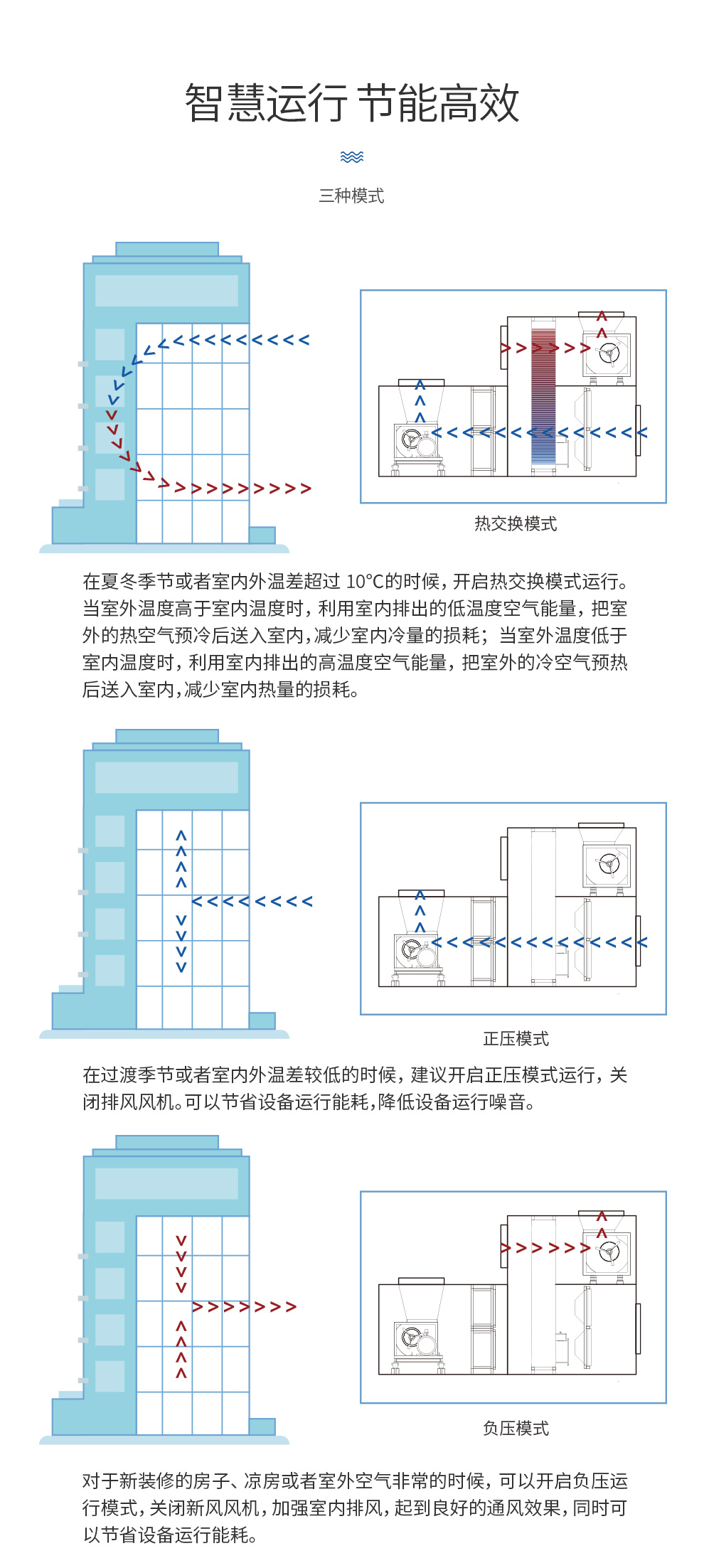 智慧运行 节能高效

三种模式

热交换模式

在夏冬季节或者室内外温差超过 10°C的时候，开启热交换模式运行。当室外温度高于室内温度时，利用室内排出的低温度空气能量，把室外的热空气预冷后送入室内，减少室内冷量的损耗；当室外温度低于室内温度时，利用室内排出的高温度空气能量，把室外的冷空气预热后送入室内，减少室内热量的损耗。

正压模式

在过渡季节或者室内外温差较低的时候，建议开启正压模式运行，关闭排风风机。可以节省设备运行能耗，降低设备运行噪音。

负压模式

对于新装修的房子、凉房或者室外空气非常的时候，可以开启负压运行模式，关闭新风风机，加强室内排风，起到良好的通风效果，同时可以节省设备运行能耗。